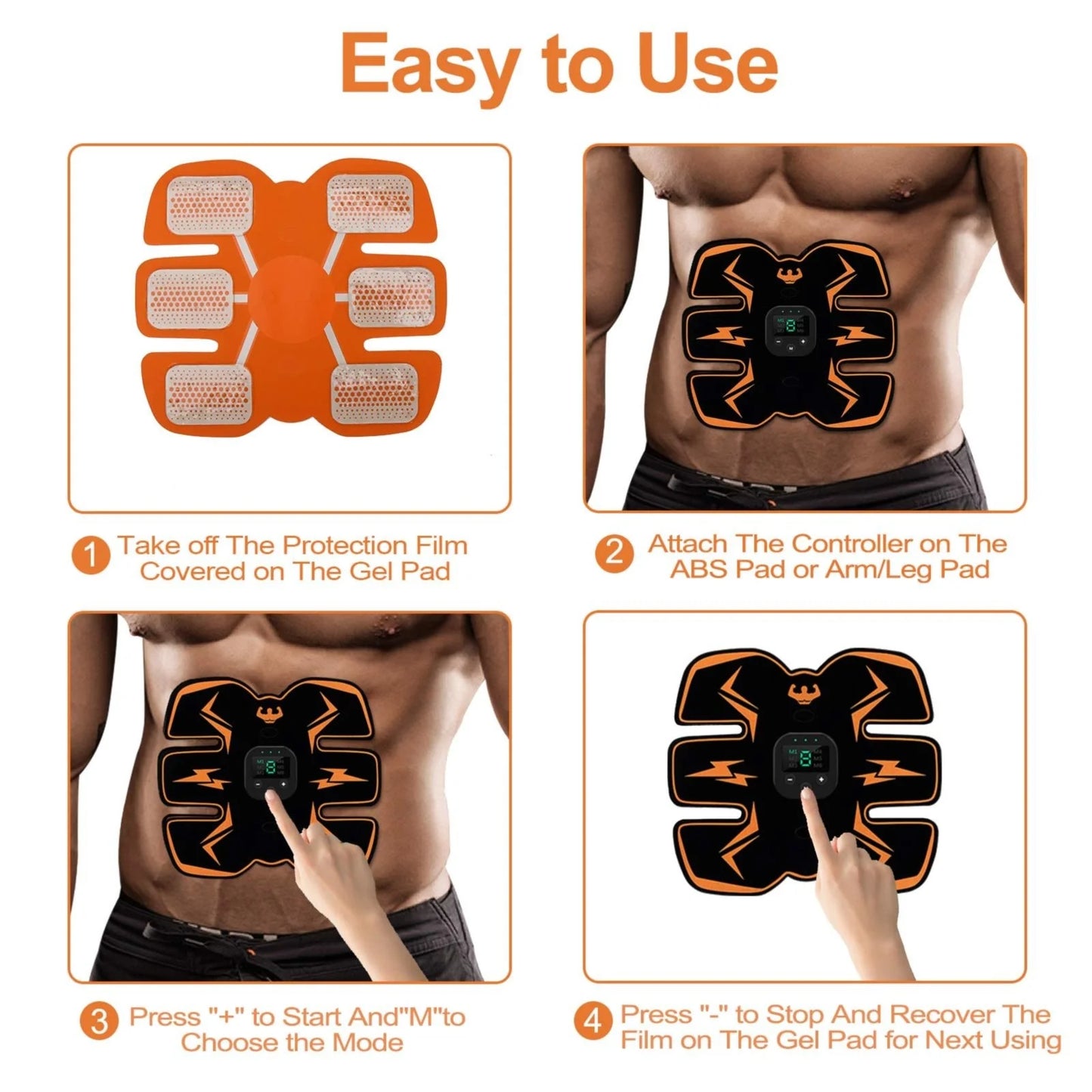 Easy to Use

1 Take off The Protection Film Covered on The Gel Pad

2 Attach The Controller on The ABS Pad or Arm/Leg Pad

3 Press "+" to Start And"M"to Choose the Mode

4 Press "-" to Stop And Recover The Film on The Gel Pad for Next Using